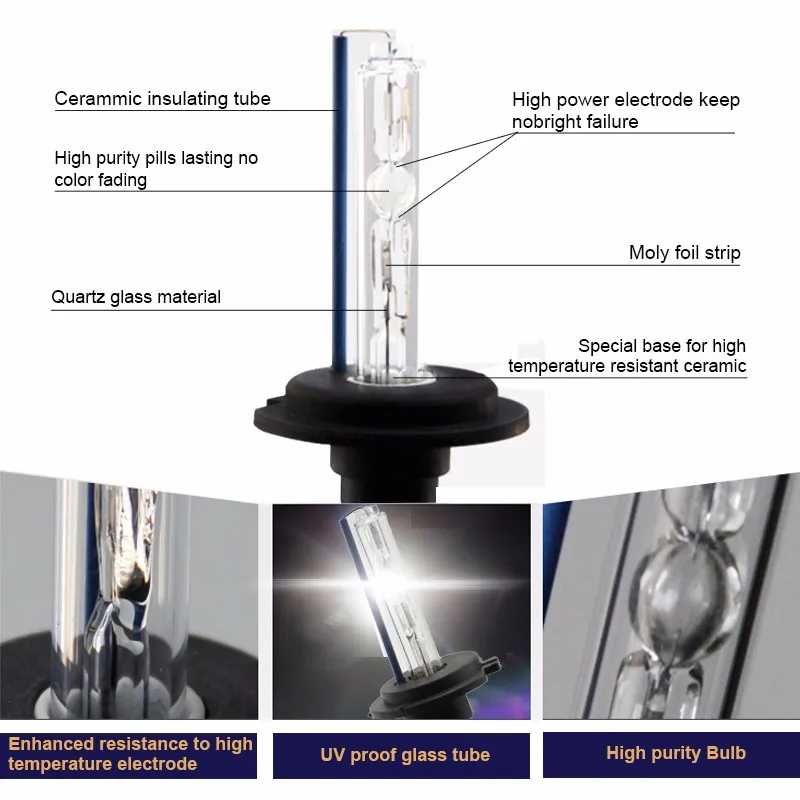 Cerammic insulating tube

High purity pills lasting no color fading

Quartz glass material

High power electrode keep nobright failure

Moly foil strip

Special base for high temperature resistant ceramic

Enhanced resistance to high temperature electrode

UV proof glass tube

High purity Bulb