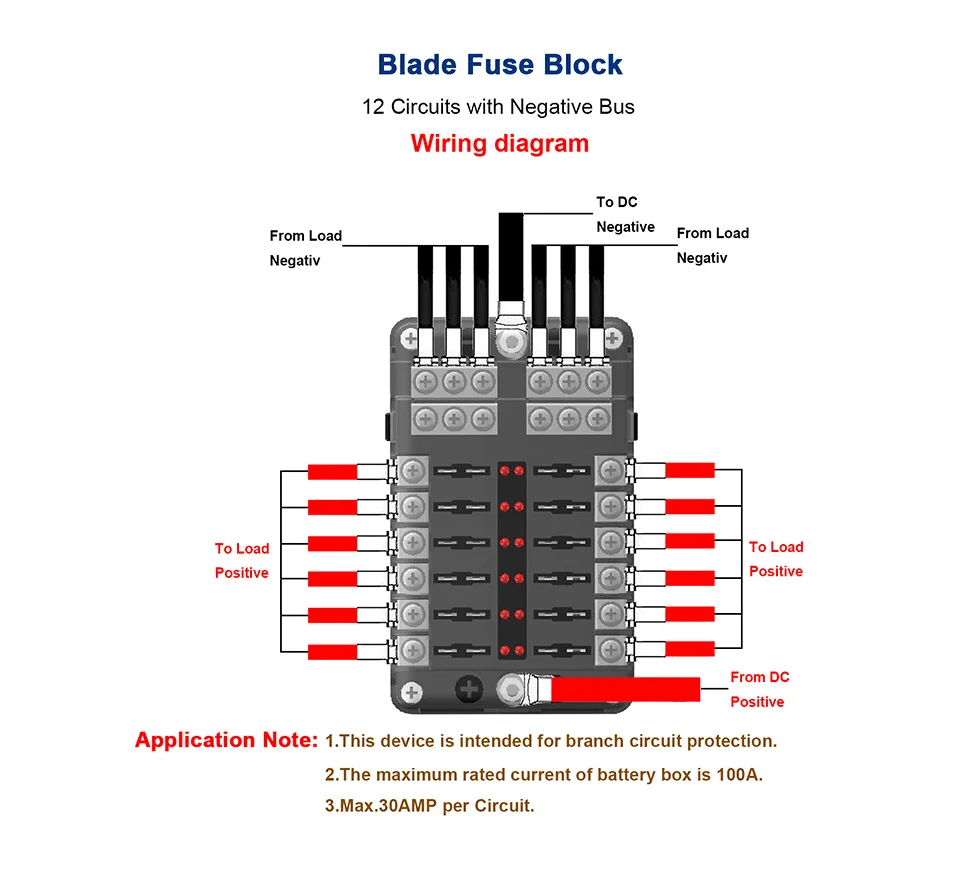 Blade Fuse Block

12 Circuits with Negative Bus

Wiring diagram

From Load Negativ

To DC Negative

From Load Negativ

To Load Positive

To Load Positive

From DC Positive

Application Note: 1.This device is intended for branch circuit protection.

2.The maximum rated current of battery box is 100A.

3.Max.30AMP per Circuit.