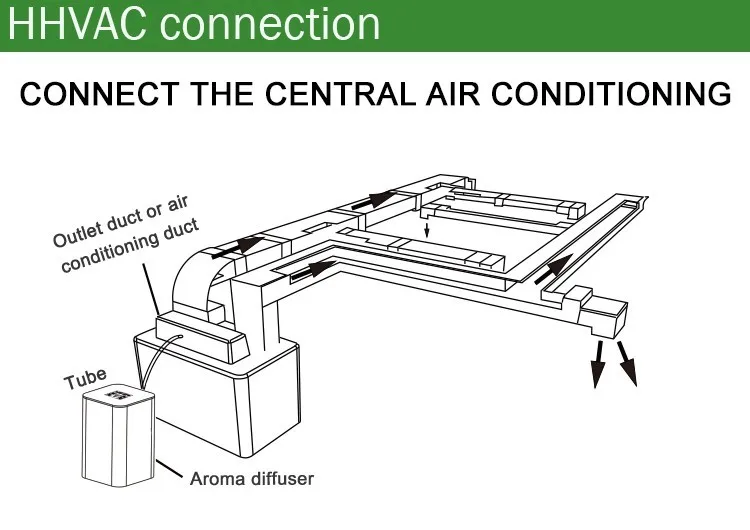 HHVAC connection

CONNECT THE CENTRAL AIR CONDITIONING

Outlet duct or air conditioning duct

Tube

Aroma diffuser