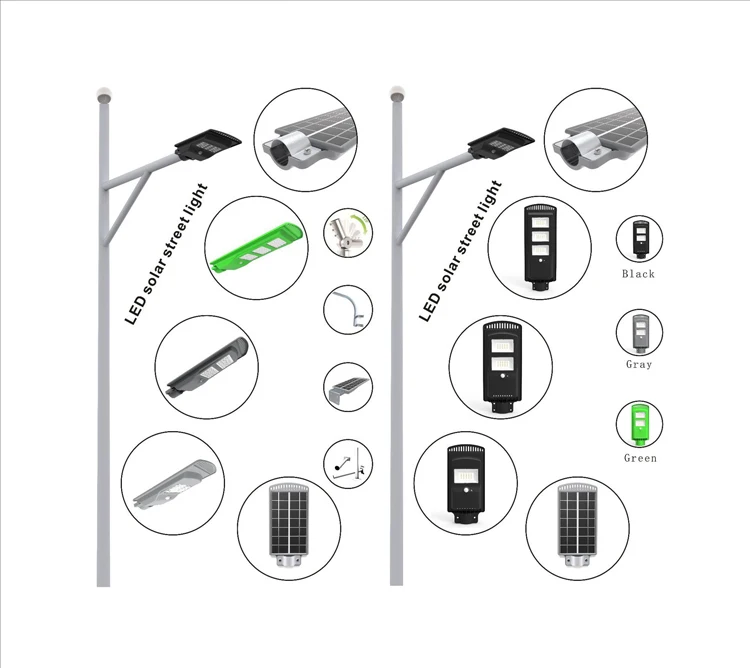 LED solar street light

LED solar street light

Black

Gray

Green