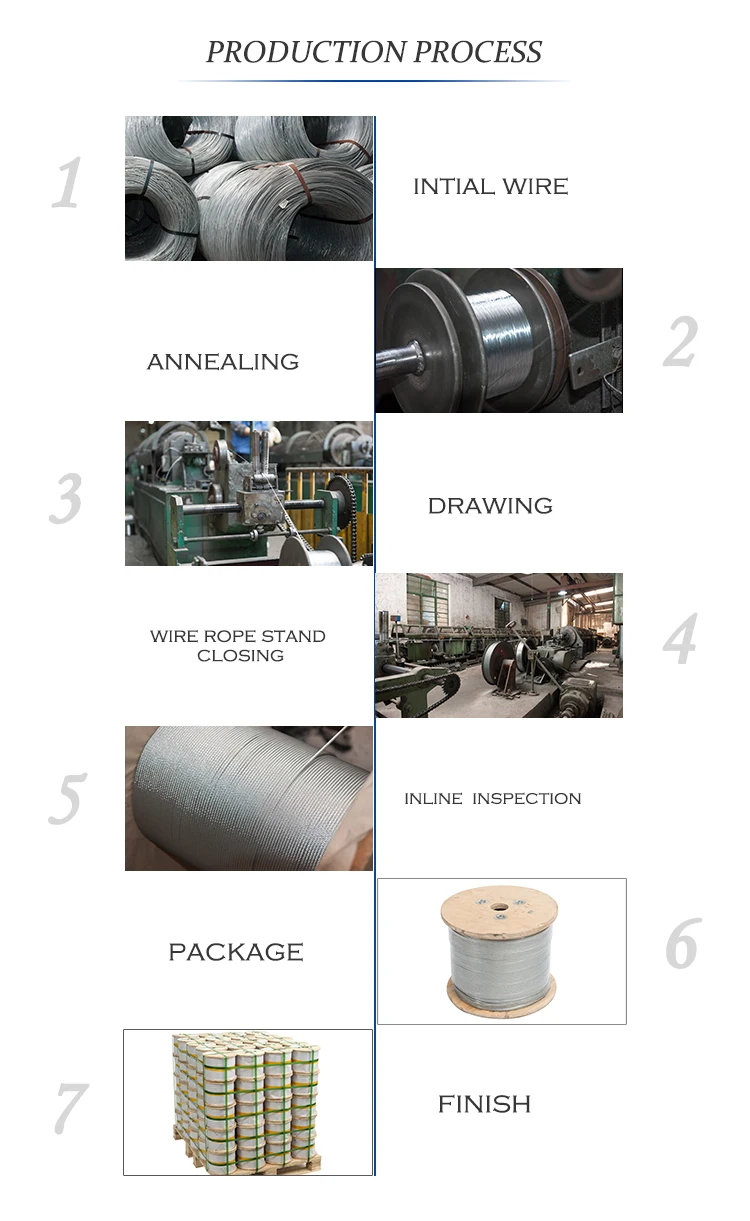 PRODUCTION PROCESS

1

INTIAL WIRE

ANNEALING

2

3

DRAWING

WIRE ROPE STAND CLOSING

4

5

INLINE INSPECTION

PACKAGE

6

7

FINISH