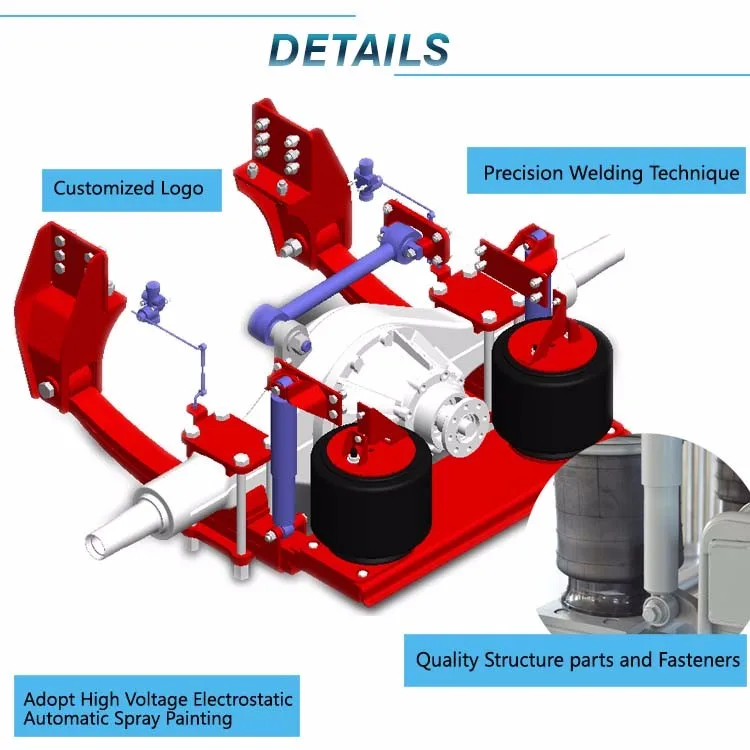 DETAILS

Customized Logo

Precision Welding Technique

Quality Structure parts and Fasteners

Adopt High Voltage Electrostatic Automatic Spray Painting