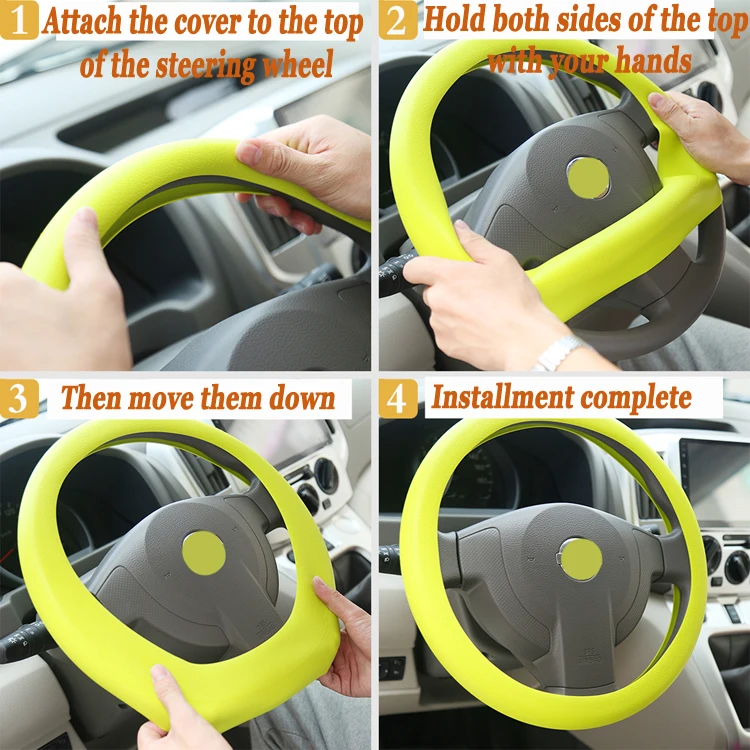 1 Attach the cover to the top of the steering wheel

2 Hold both sides of the top with your hands

3 Then move them down

4 Installment complete