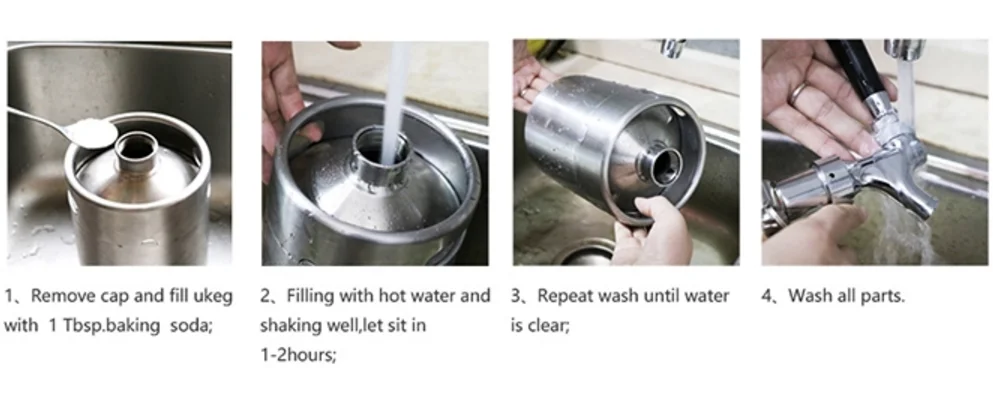 1、Remove cap and fill ukeg with 1 Tbsp.baking soda;

2、Filling with hot water and shaking well,let sit in 1-2hours;

3、Repeat wash until water is clear;

4、Wash all parts.