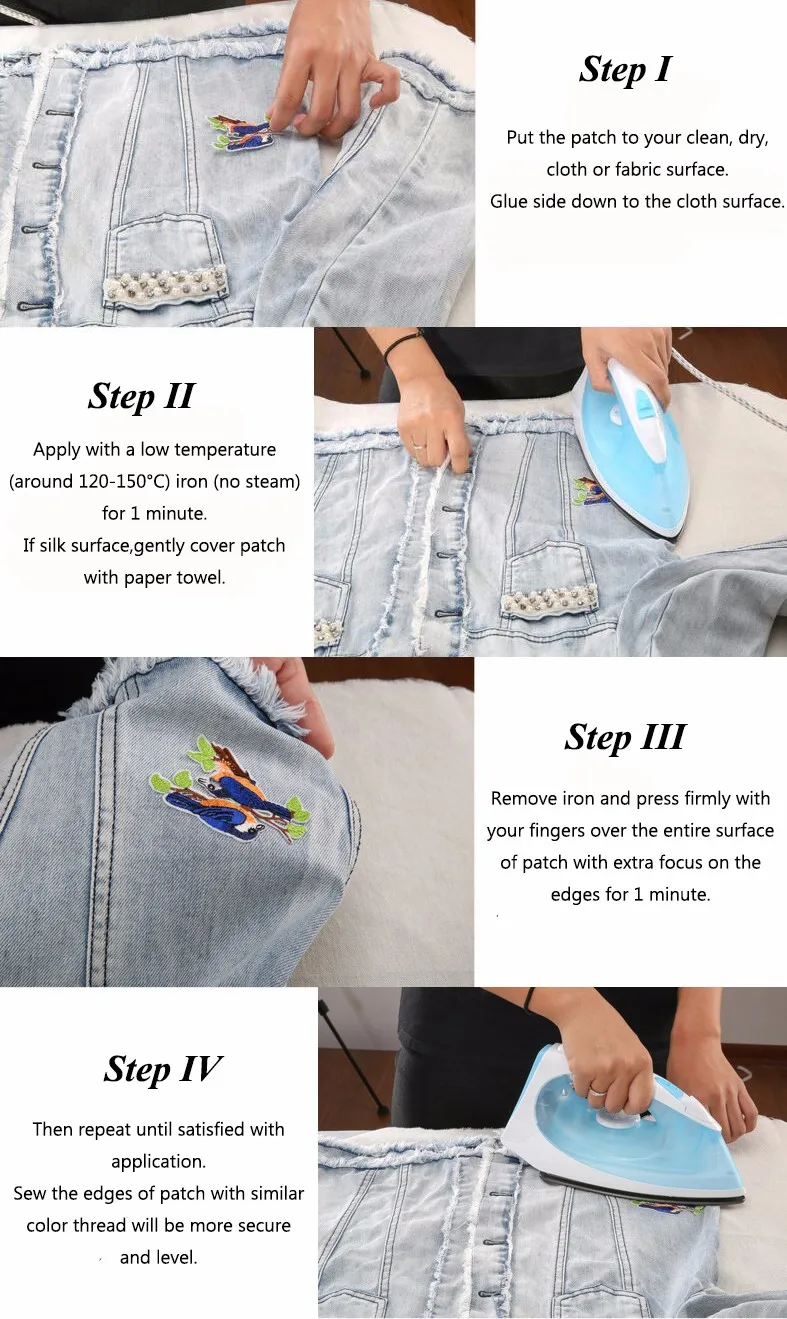 Step I

Put the patch to your clean, dry, cloth or fabric surface.
Glue side down to the cloth surface.

Step II

Apply with a low temperature (around 120-150°C) iron (no steam) for 1 minute.
If silk surface,gently cover patch with paper towel.

Step III

Remove iron and press firmly with your fingers over the entire surface of patch with extra focus on the edges for 1 minute.

Step IV

Then repeat until satisfied with application.
Sew the edges of patch with similar color thread will be more secure and level.