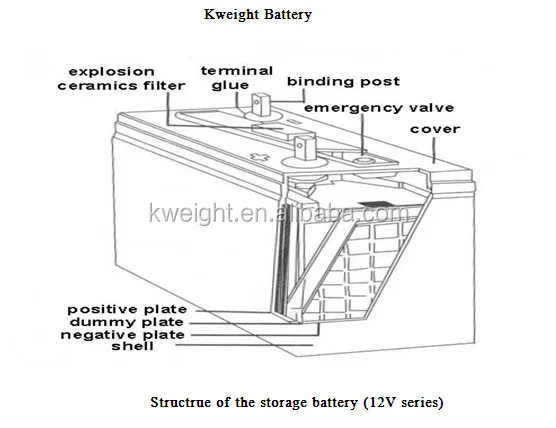 Kweight Battery

explosion ceramics filter

terminal glue

binding post

emergency valve

cover

kweight.en.alibaba.com

positive plate
dummy plate
negative plate
shell

Structrue of the storage battery (12V series)