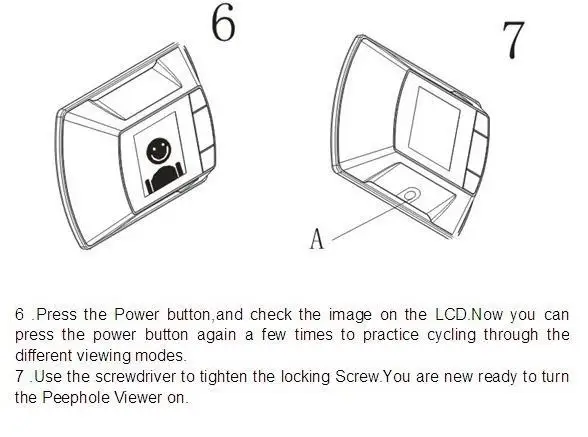 6

7

A

6 .Press the Power button,and check the image on the LCD.Now you can press the power button again a few times to practice cycling through the different viewing modes.
7 .Use the screwdriver to tighten the locking Screw.You are new ready to turn the Peephole Viewer on.