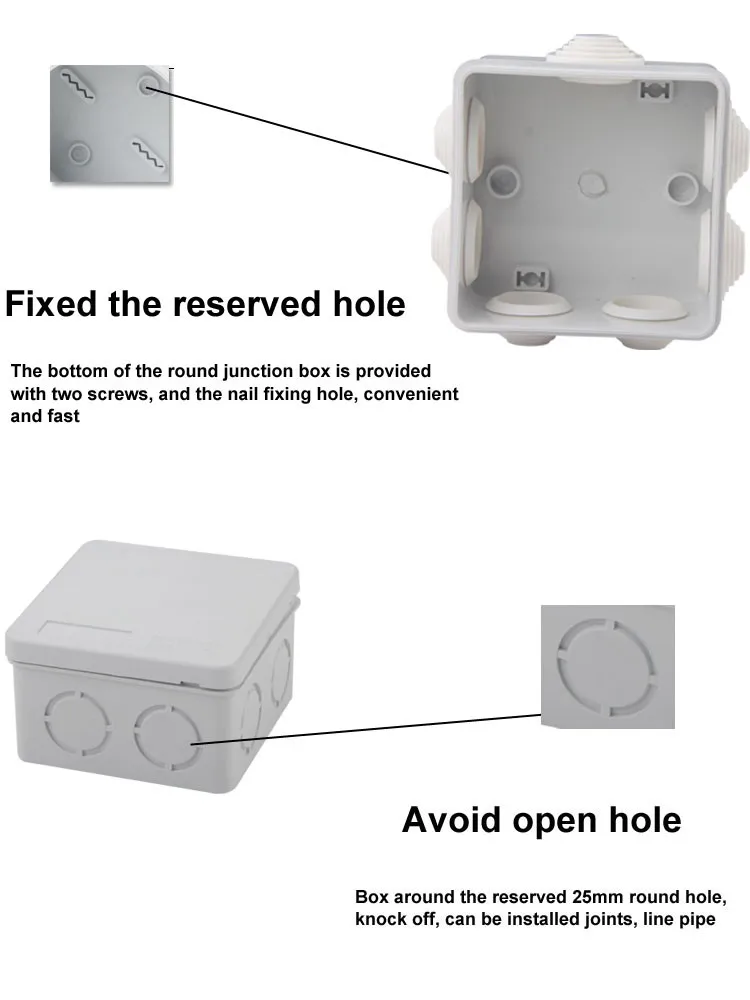 Fixed the reserved hole

The bottom of the round junction box is provided with two screws, and the nail fixing hole, convenient and fast

Avoid open hole

Box around the reserved 25mm round hole, knock off, can be installed joints, line pipe