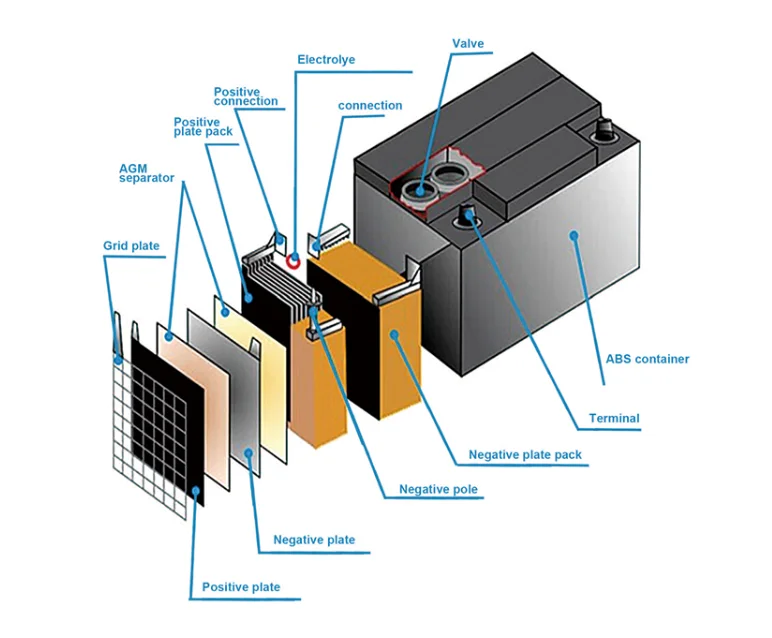 Valve

Electrolye

Positive connection

connection

Positive plate pack

AGM separator

Grid plate

ABS container

Terminal

Negative plate pack

Negative pole

Negative plate

Positive plate