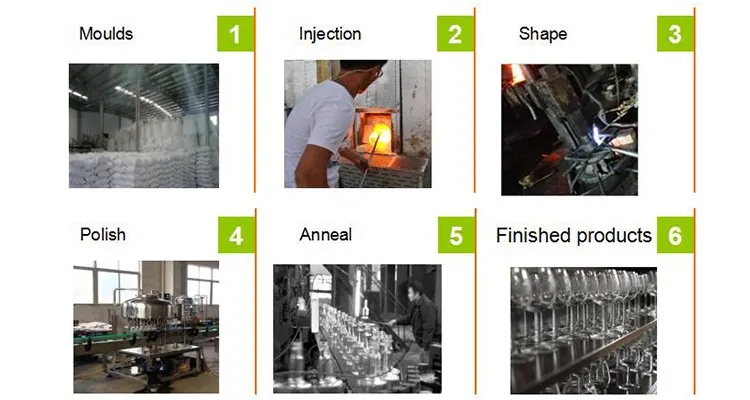 Moulds 1

Injection 2

Shape 3

Polish 4

Anneal 5

Finished products 6