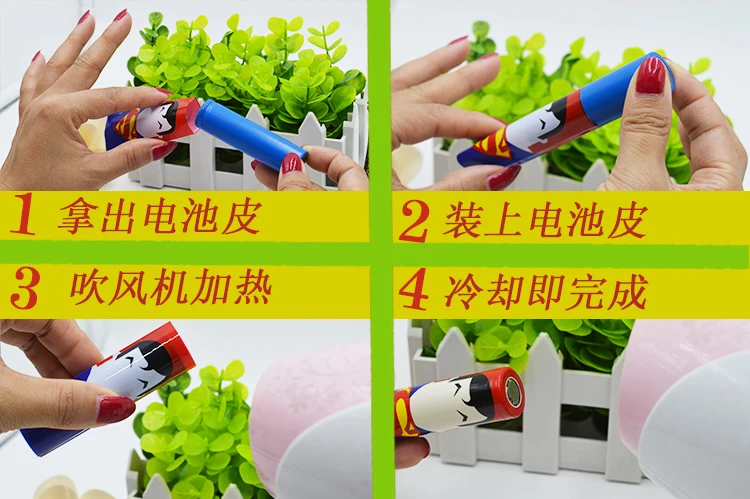 1 拿出电池皮

2 装上电池皮

3 吹风机加热

4 冷却即完成