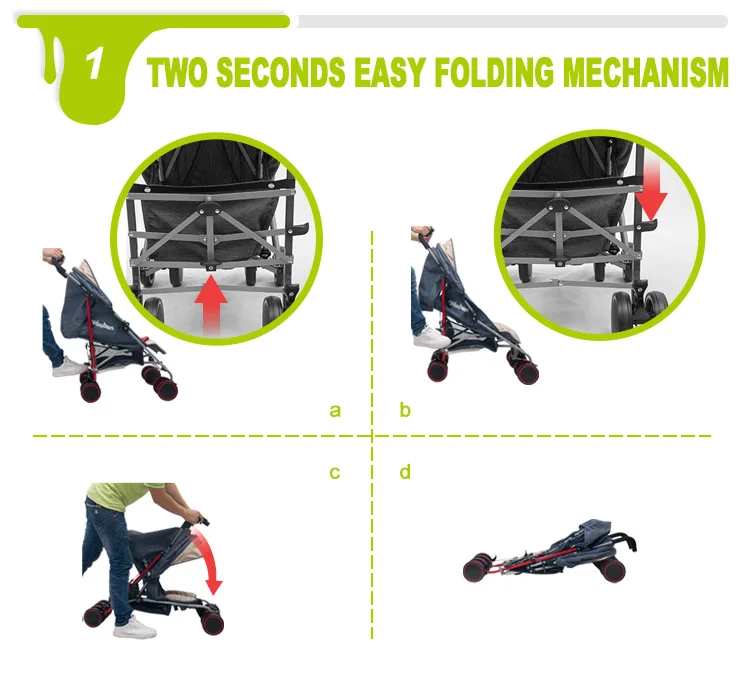 1 TWO SECONDS EASY FOLDING MECHANISM

a

b

c

d