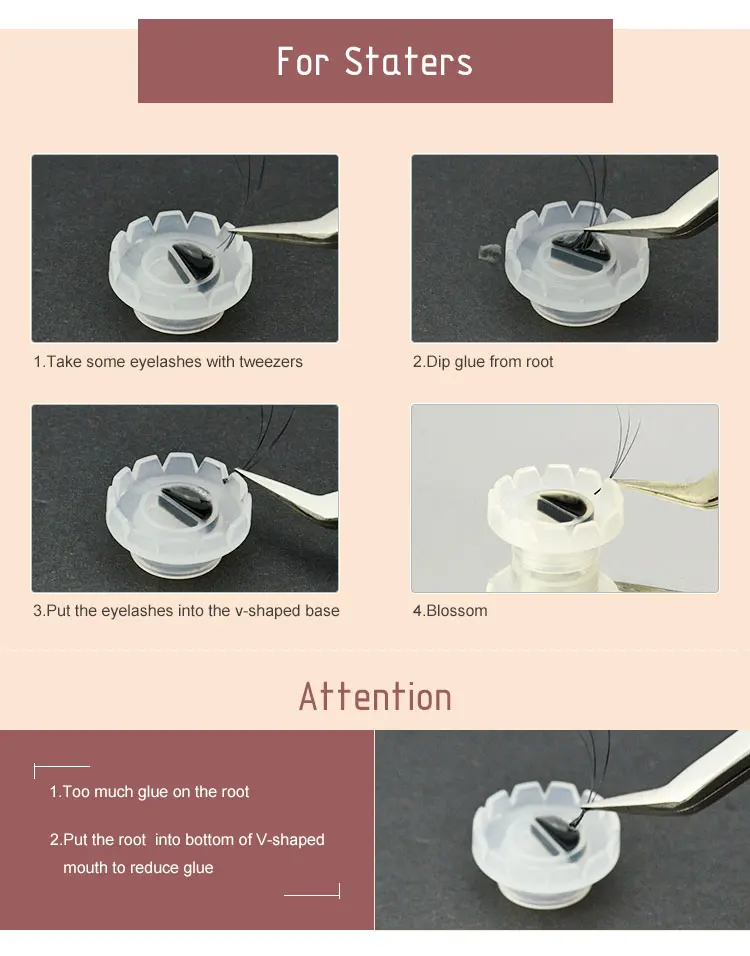 For Staters

1.Take some eyelashes with tweezers

2.Dip glue from root

3.Put the eyelashes into the v-shaped base

4.Blossom

Attention

1.Too much glue on the root

2.Put the root into bottom of V-shaped mouth to reduce glue