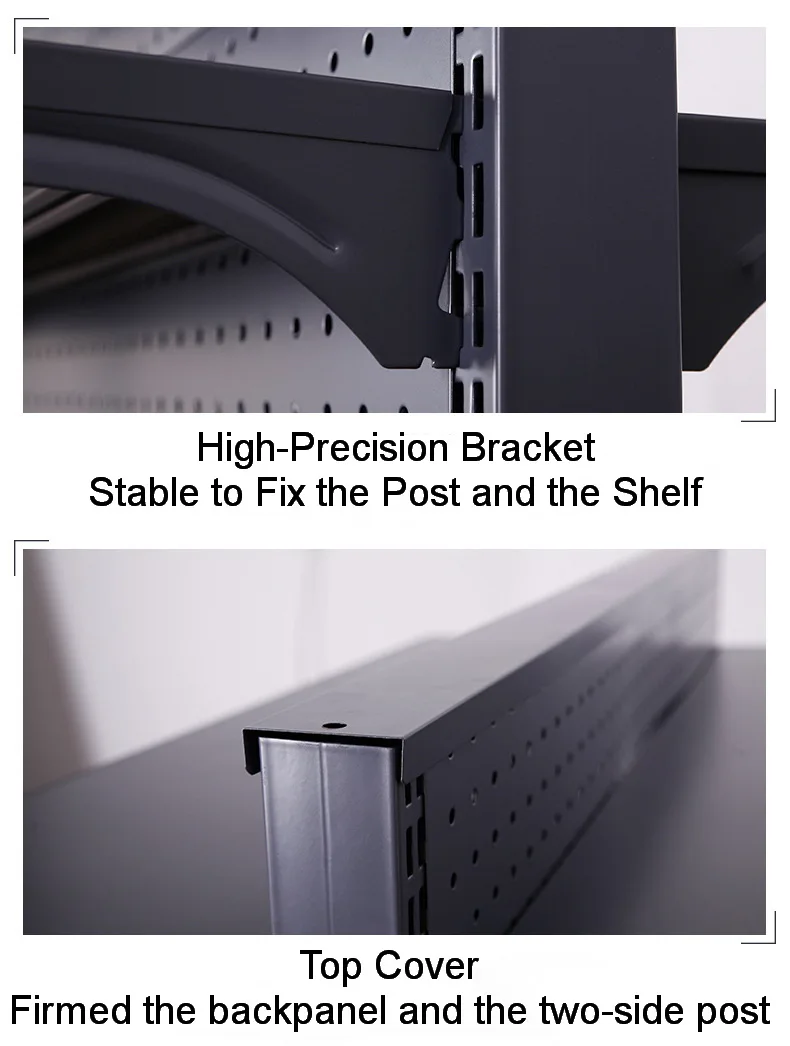 High-Precision Bracket
Stable to Fix the Post and the Shelf

Top Cover
Firmed the backpanel and the two-side post