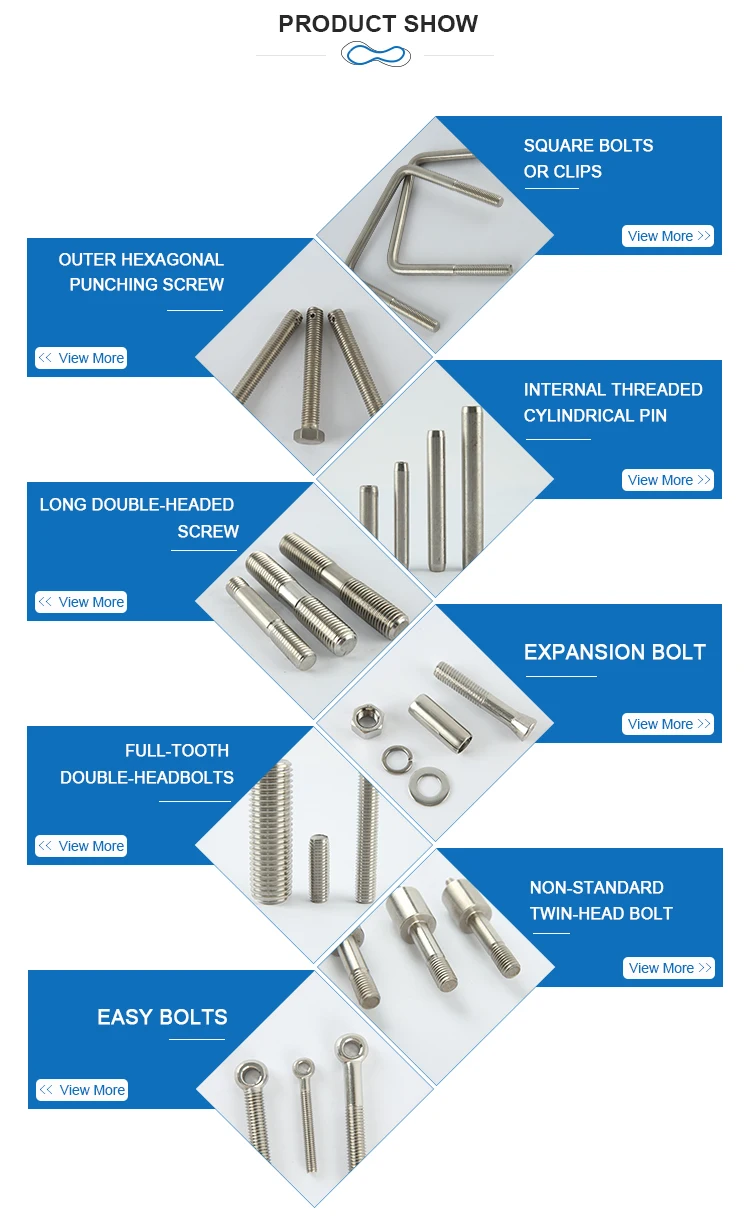 PRODUCT SHOW

SQUARE BOLTS OR CLIPS

View More >>

OUTER HEXAGONAL PUNCHING SCREW

<< View More

INTERNAL THREADED CYLINDRICAL PIN

View More >>

LONG DOUBLE-HEADED SCREW

<< View More

EXPANSION BOLT

View More >>

FULL-TOOTH DOUBLE-HEADBOLTS

<< View More

NON-STANDARD TWIN-HEAD BOLT

View More >>

EASY BOLTS

<< View More