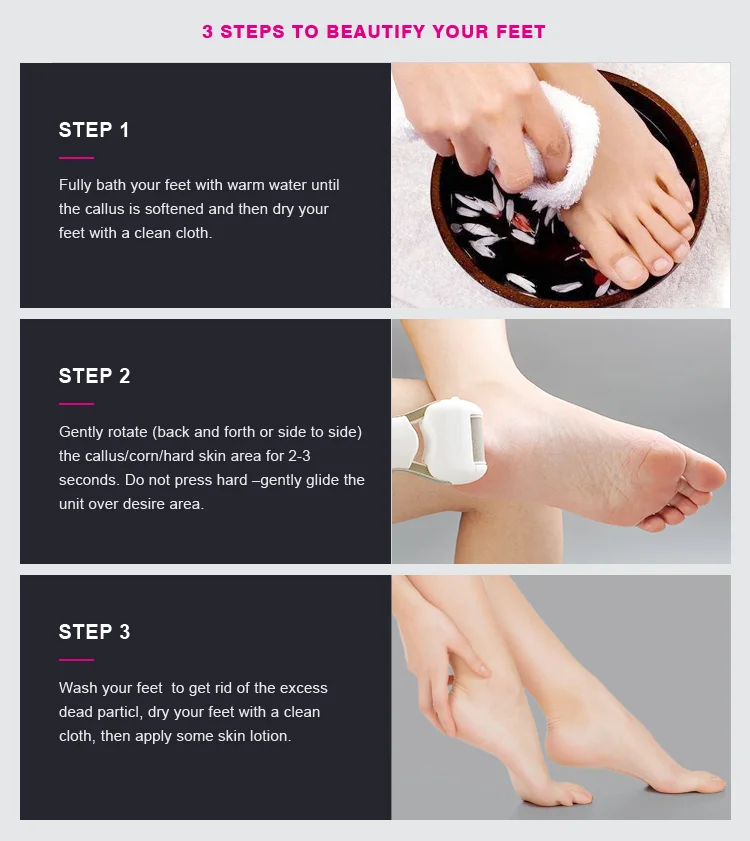 3 STEPS TO BEAUTIFY YOUR FEET

STEP 1

Fully bath your feet with warm water until the callus is softened and then dry your feet with a clean cloth.

STEP 2

Gently rotate (back and forth or side to side) the callus/corn/hard skin area for 2-3 seconds. Do not press hard –gently glide the unit over desire area.

STEP 3

Wash your feet to get rid of the excess dead particl, dry your feet with a clean cloth, then apply some skin lotion.