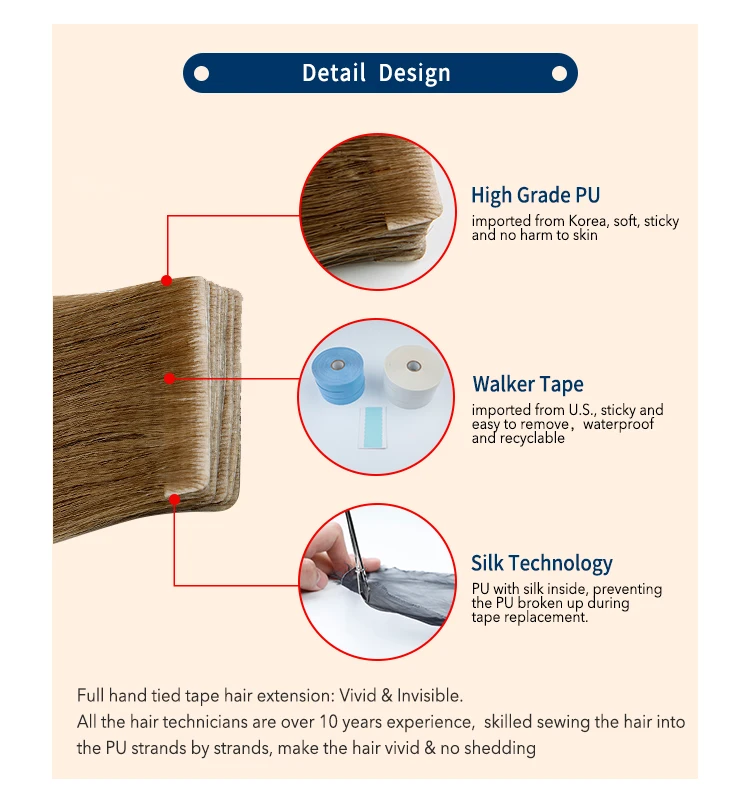 Detail Design

High Grade PU
imported from Korea, soft, sticky and no harm to skin

Walker Tape
imported from U.S., sticky and easy to remove，waterproof and recyclable

Silk Technology
PU with silk inside, preventing the PU broken up during tape replacement.

Full hand tied tape hair extension: Vivid & Invisible.
All the hair technicians are over 10 years experience, skilled sewing the hair into the PU strands by strands, make the hair vivid & no shedding