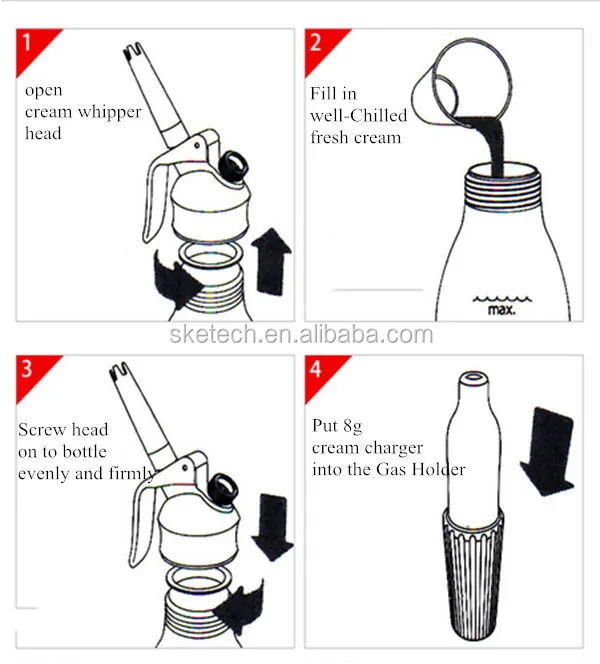 1

open cream whipper head

2

Fill in well-Chilled fresh cream

max.

sketech.en.alibaba.com

3

Screw head on to bottle evenly and firmly

4

Put 8g cream charger into the Gas Holder