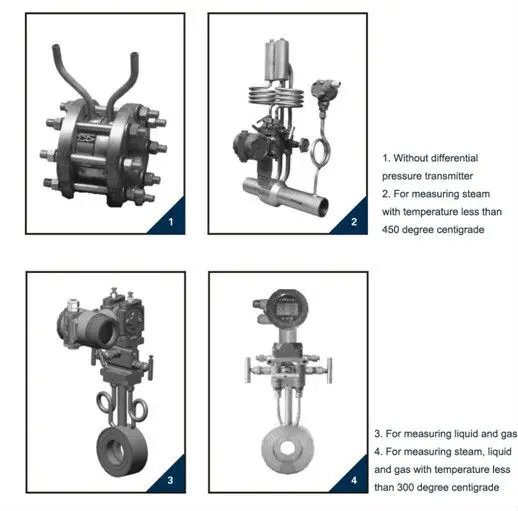 1

2

1. Without differential pressure transmitter
2. For measuring steam with temperature less than 450 degree centigrade

3

4

3. For measuring liquid and gas
4. For measuring steam, liquid and gas with temperature less than 300 degree centigrade