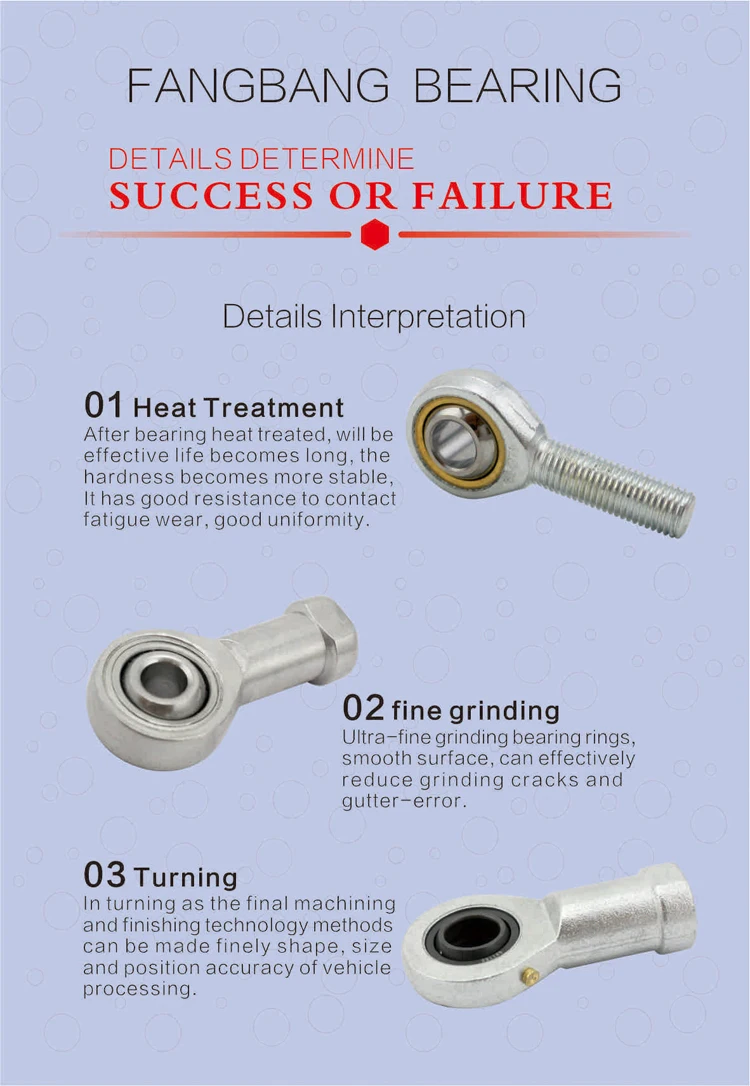 FANGBANG BEARING

DETAILS DETERMINE
SUCCESS OR FAILURE

Details Interpretation

01 Heat Treatment
After bearing heat treated, will be effective life becomes long, the hardness becomes more stable, It has good resistance to contact fatigue wear, good uniformity.

02 fine grinding
Ultra-fine grinding bearing rings, smooth surface, can effectively reduce grinding cracks and gutter-error.

03 Turning
In turning as the final machining and finishing technology methods can be made finely shape, size and position accuracy of vehicle processing.