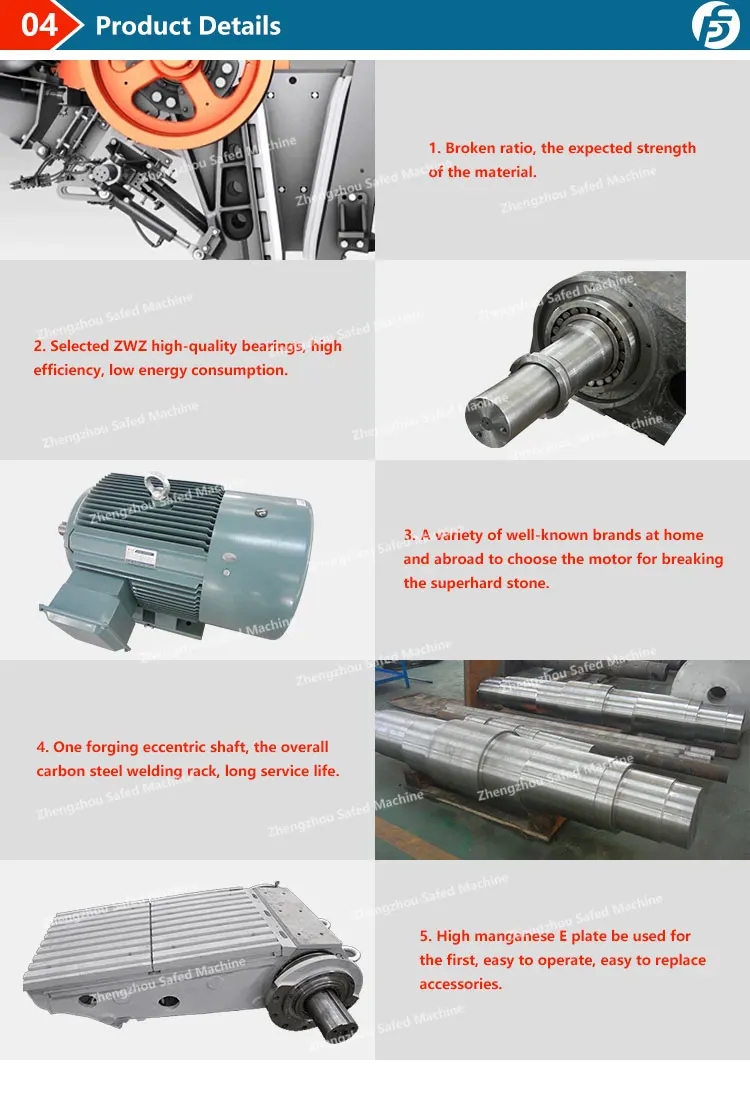 04 Product Details

1. Broken ratio, the expected strength of the material.

2. Selected ZWZ high-quality bearings, high efficiency, low energy consumption.

3. A variety of well-known brands at home and abroad to choose the motor for breaking the superhard stone.

4. One forging eccentric shaft, the overall carbon steel welding rack, long service life.

5. High manganese E plate be used for the first, easy to operate, easy to replace accessories.

Zhengzhou Safed Machine