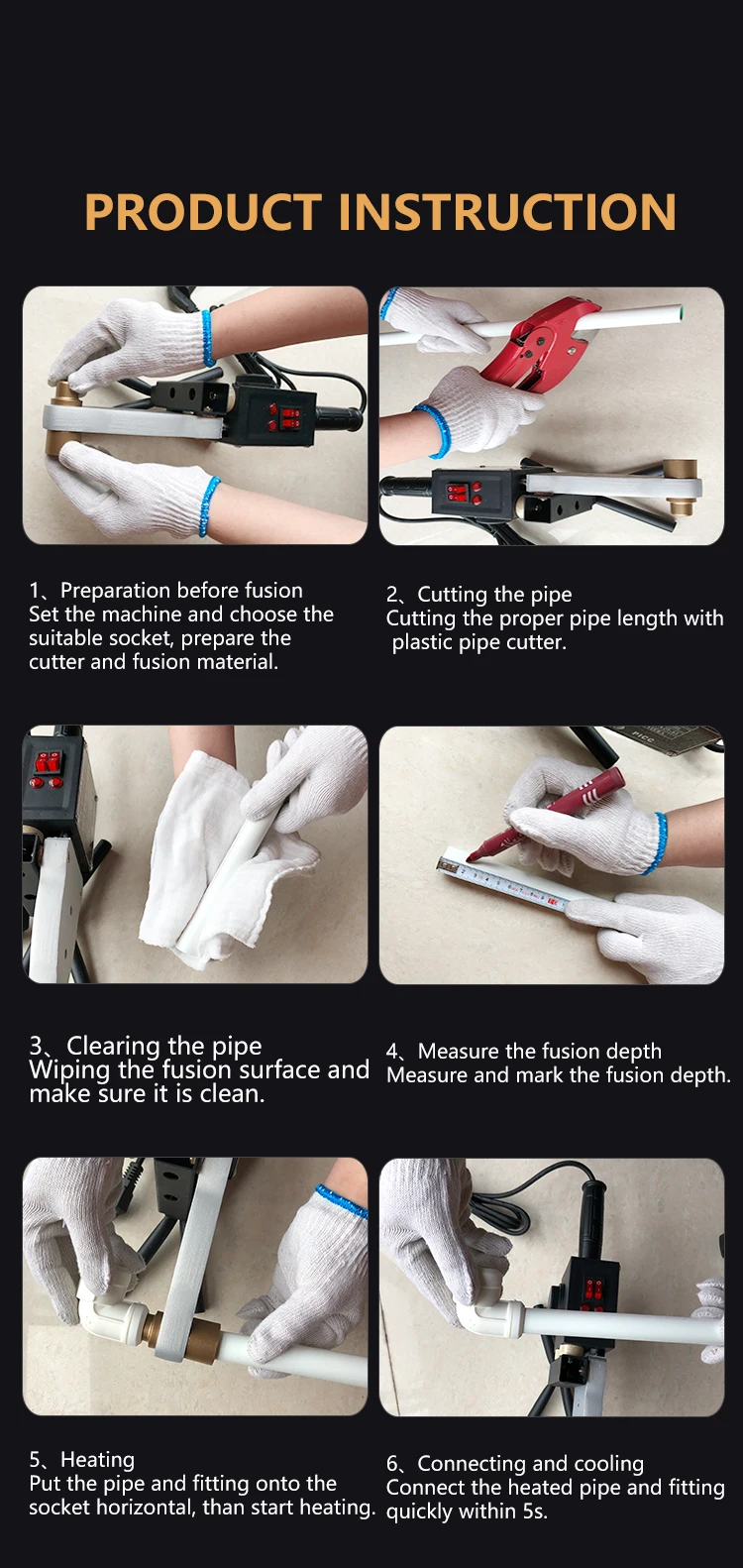 PRODUCT INSTRUCTION

1、Preparation before fusion
Set the machine and choose the suitable socket, prepare the cutter and fusion material.

2、Cutting the pipe
Cutting the proper pipe length with plastic pipe cutter.

3、Clearing the pipe
Wiping the fusion surface and make sure it is clean.

4、Measure the fusion depth
Measure and mark the fusion depth.

5、Heating
Put the pipe and fitting onto the socket horizontal, than start heating.

6、Connecting and cooling
Connect the heated pipe and fitting quickly within 5s.