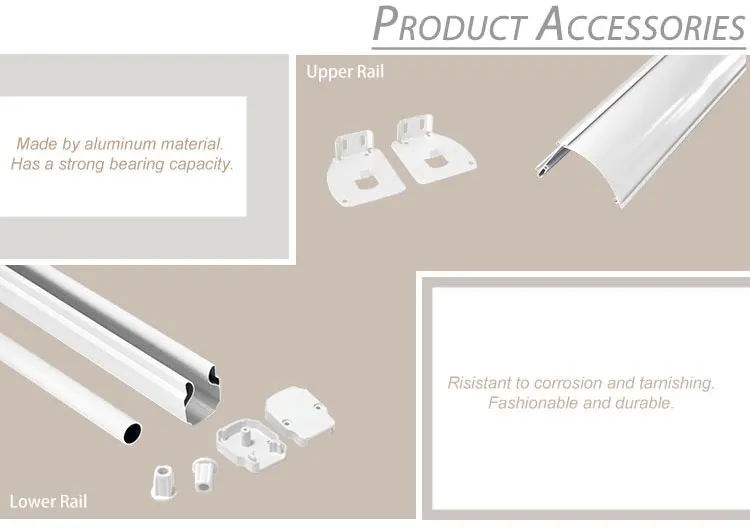 PRODUCT ACCESSORIES

Upper Rail

Made by aluminum material.
Has a strong bearing capacity.

Risistant to corrosion and tarnishing.
Fashionable and durable.

Lower Rail