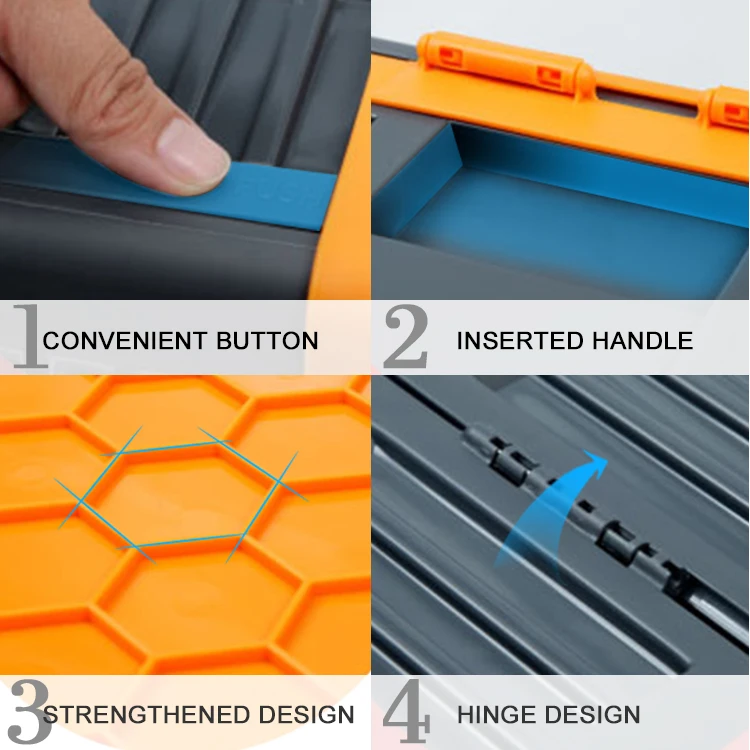 1 CONVENIENT BUTTON

2 INSERTED HANDLE

3 STRENGTHENED DESIGN

4 HINGE DESIGN