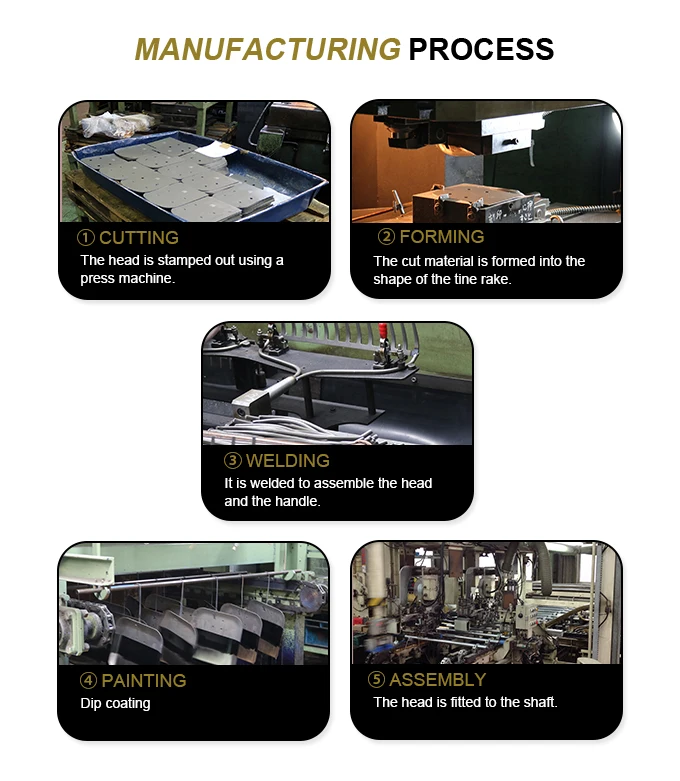 MANUFACTURING PROCESS

① CUTTING
The head is stamped out using a press machine.

② FORMING
The cut material is formed into the shape of the tine rake.

③ WELDING
It is welded to assemble the head and the handle.

④ PAINTING
Dip coating

⑤ ASSEMBLY
The head is fitted to the shaft.