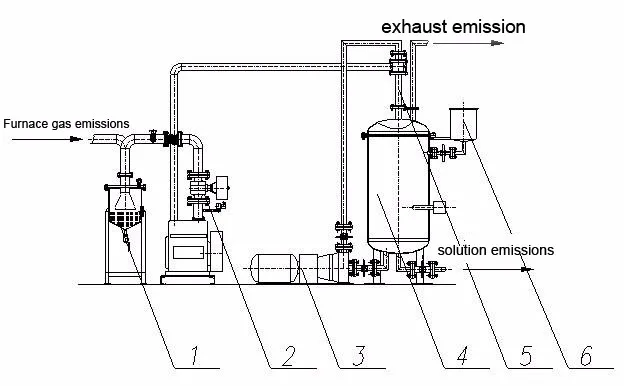 exhaust emission

Furnace gas emissions

solution emissions

1 2 3 4 5 6