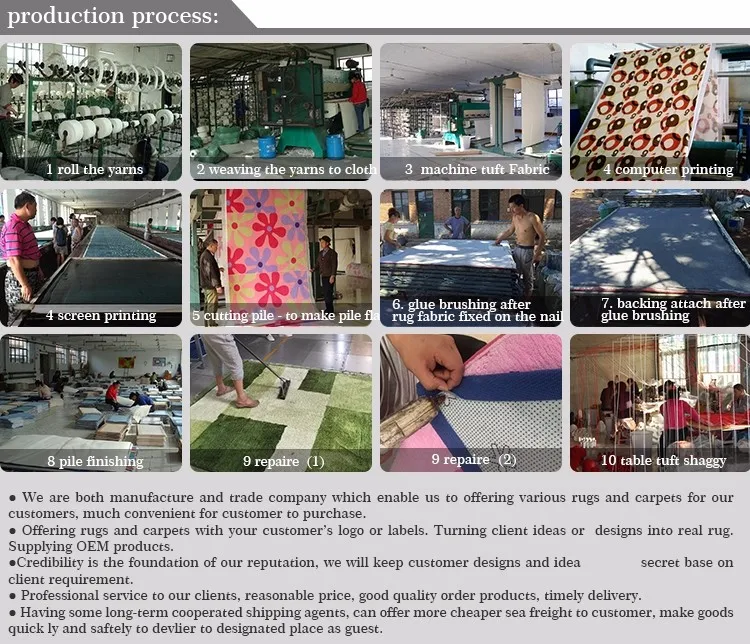 production process:

1 roll the yarns

2 weaving the yarns to cloth

3 machine tuft Fabric

4 computer printing

4 screen printing

5 cutting pile - to make pile fla

6. glue brushing after rug fabric fixed on the nail

7. backing attach after glue brushing

8 pile finishing

9 repaire (1)

9 repaire (2)

10 table tuft shaggy

● We are both manufacture and trade company which enable us to offering various rugs and carpets for our customers, much convenient for customer to purchase.
● Offering rugs and carpets with your customer's logo or labels. Turning client ideas or designs into real rug. Supplying OEM products.
●Credibility is the foundation of our reputation, we will keep customer designs and idea secret base on client requirement.
● Professional service to our clients, reasonable price, good quality order products, timely delivery.
● Having some long-term cooperated shipping agents, can offer more cheaper sea freight to customer, make goods quick ly and saftely to devlier to designated place as guest.