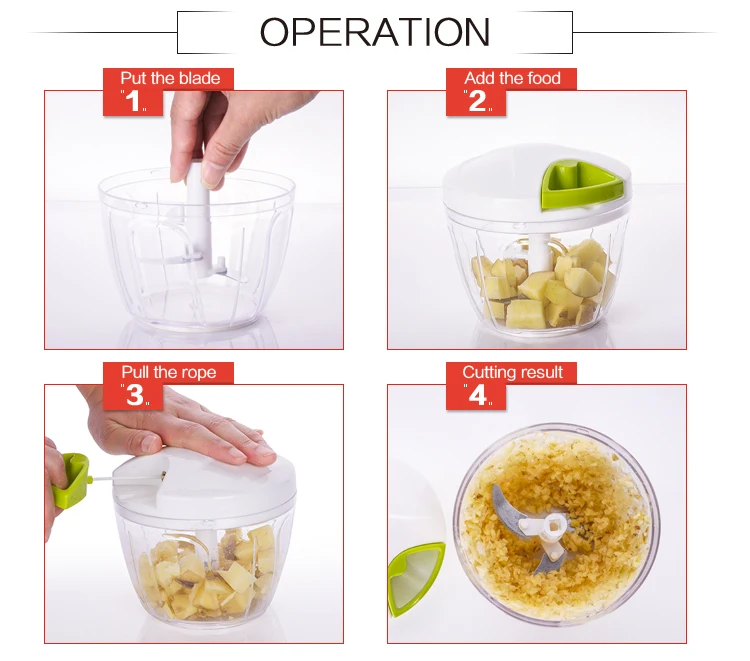 OPERATION

Put the blade
"1"

Add the food
"2"

Pull the rope
"3"

Cutting result
"4"