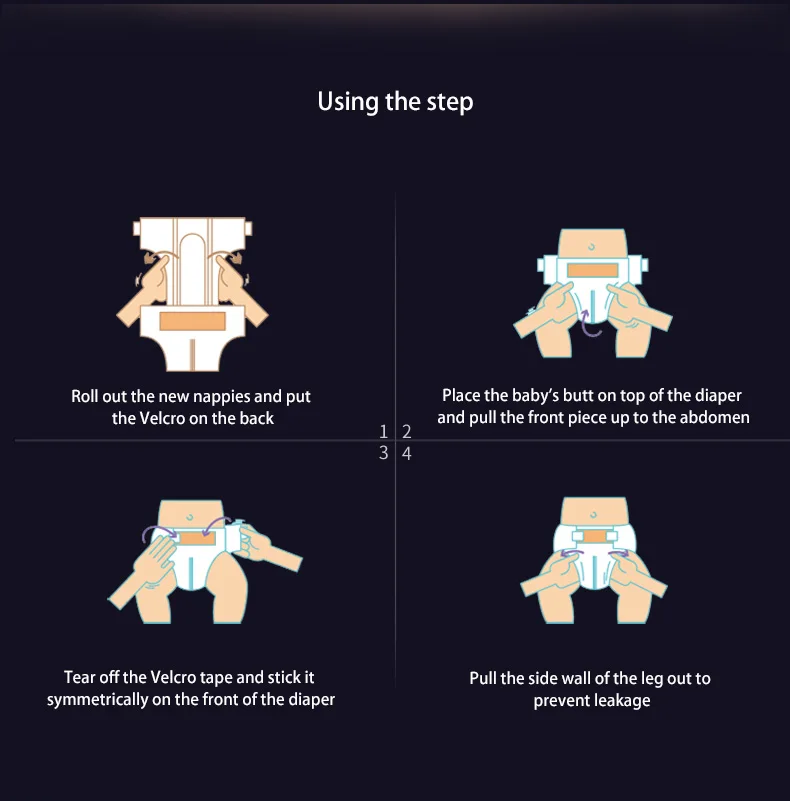 Using the step

Roll out the new nappies and put the Velcro on the back

Place the baby's butt on top of the diaper and pull the front piece up to the abdomen

1 2
3 4

Tear off the Velcro tape and stick it symmetrically on the front of the diaper

Pull the side wall of the leg out to prevent leakage