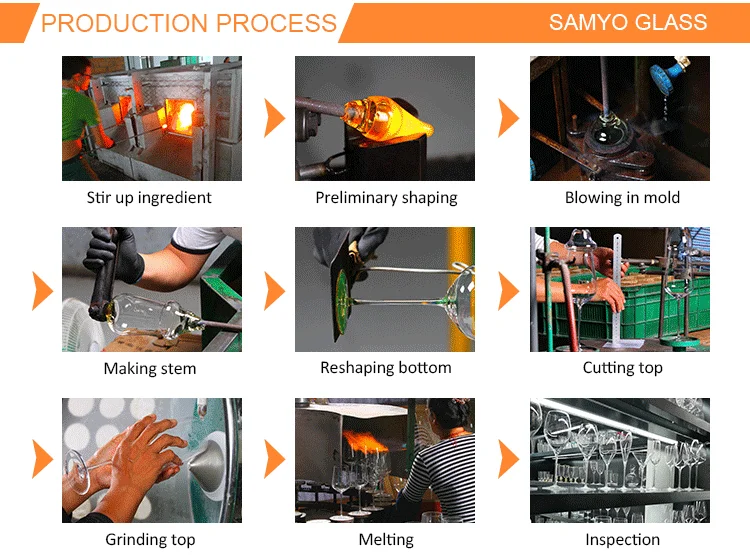 PRODUCTION PROCESS

SAMYO GLASS

Stir up ingredient

Preliminary shaping

Blowing in mold

Making stem

Reshaping bottom

Cutting top

Grinding top

Melting

Inspection