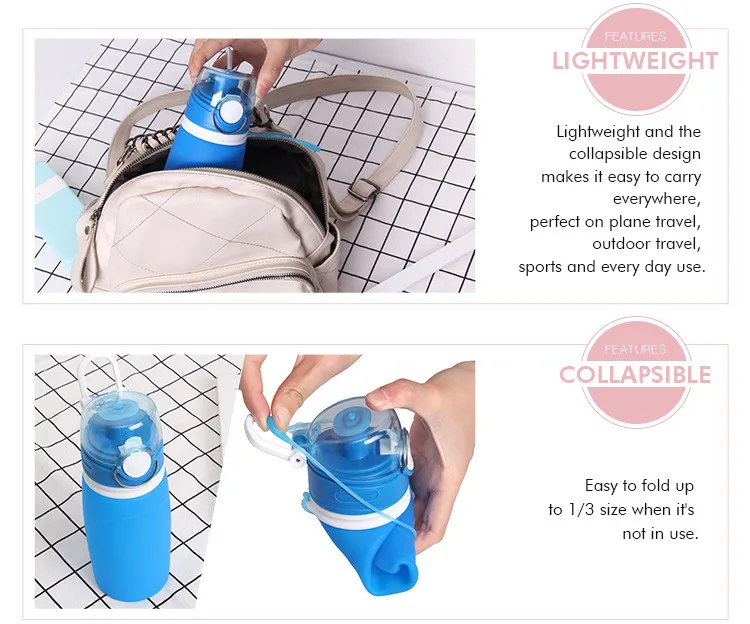 FEATURES
LIGHTWEIGHT

Lightweight and the collapsible design makes it easy to carry everywhere, perfect on plane travel, outdoor travel, sports and every day use.

FEATURES
COLLAPSIBLE

Easy to fold up to 1/3 size when it's not in use.