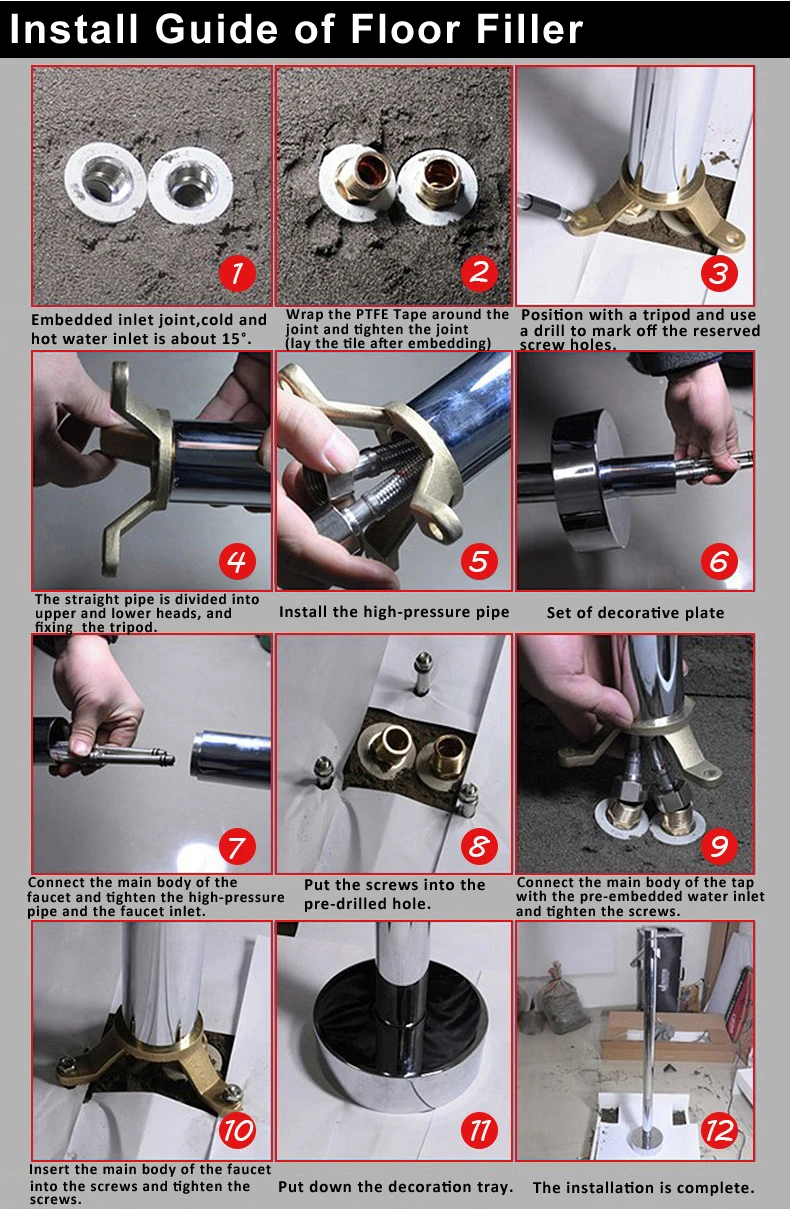 Install Guide of Floor Filler

1

Embedded inlet joint,cold and hot water inlet is about 15°.

2

Wrap the PTFE Tape around the joint and tighten the joint (lay the tile after embedding)

3

Position with a tripod and use a drill to mark off the reserved screw holes.

4

The straight pipe is divided into upper and lower heads, and fixing the tripod.

5

Install the high-pressure pipe

6

Set of decorative plate

7

Connect the main body of the faucet and tighten the high-pressure pipe and the faucet inlet.

8

Put the screws into the pre-drilled hole.

9

Connect the main body of the tap with the pre-embedded water inlet and tighten the screws.

10

Insert the main body of the faucet into the screws and tighten the screws.

11

Put down the decoration tray.

12

The installation is complete.