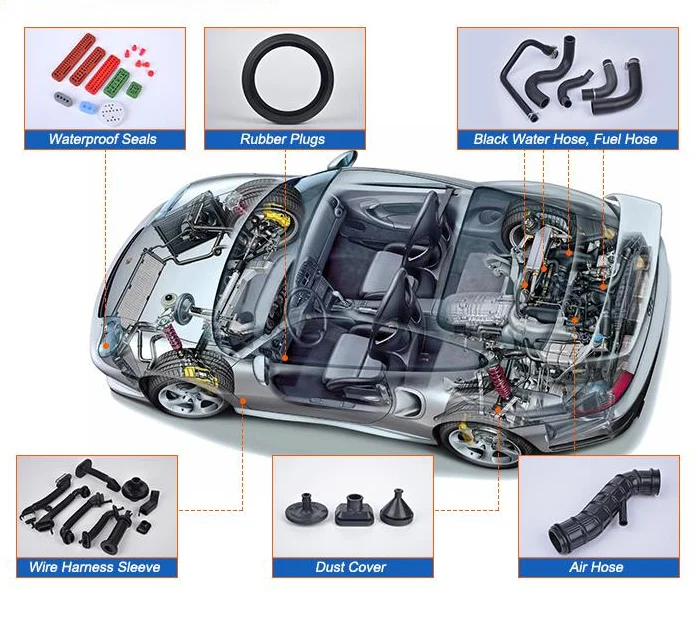 Waterproof Seals

Rubber Plugs

Black Water Hose, Fuel Hose

Wire Harness Sleeve

Dust Cover

Air Hose