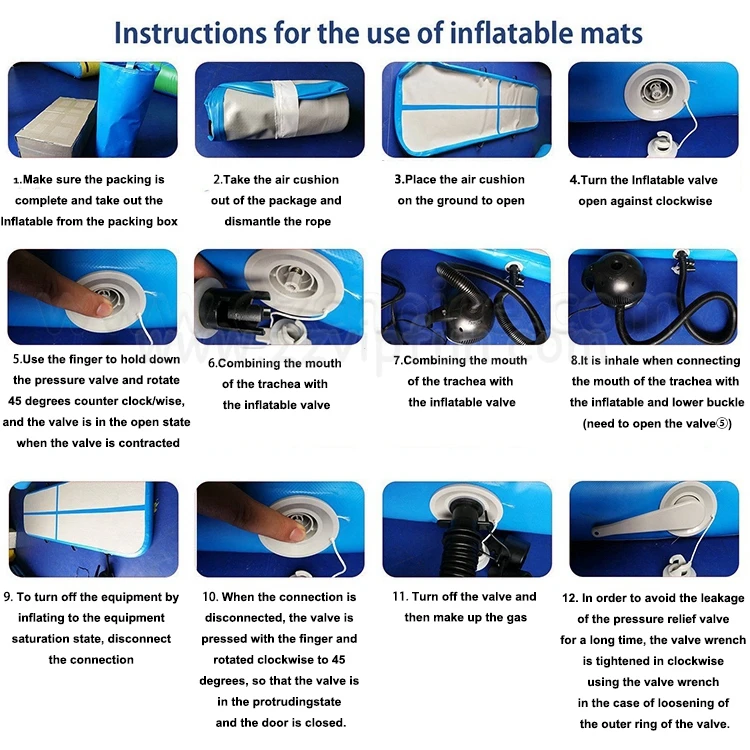 Instructions for the use of inflatable mats

1.Make sure the packing is complete and take out the Inflatable from the packing box

2.Take the air cushion out of the package and dismantle the rope

3.Place the air cushion on the ground to open

4.Turn the Inflatable valve open against clockwise

5.Use the finger to hold down the pressure valve and rotate 45 degrees counter clock/wise, and the valve is in the open state when the valve is contracted

6.Combining the mouth of the trachea with the inflatable valve

7.Combining the mouth of the trachea with the inflatable valve

8.It is inhale when connecting the mouth of the trachea with the inflatable and lower buckle (need to open the valve⑤)

9. To turn off the equipment by inflating to the equipment saturation state, disconnect the connection

10. When the connection is disconnected, the valve is pressed with the finger and rotated clockwise to 45 degrees, so that the valve is in the protrudingstate and the door is closed.

11. Turn off the valve and then make up the gas

12. In order to avoid the leakage of the pressure relief valve for a long time, the valve wrench is tightened in clockwise using the valve wrench in the case of loosening of the outer ring of the valve.