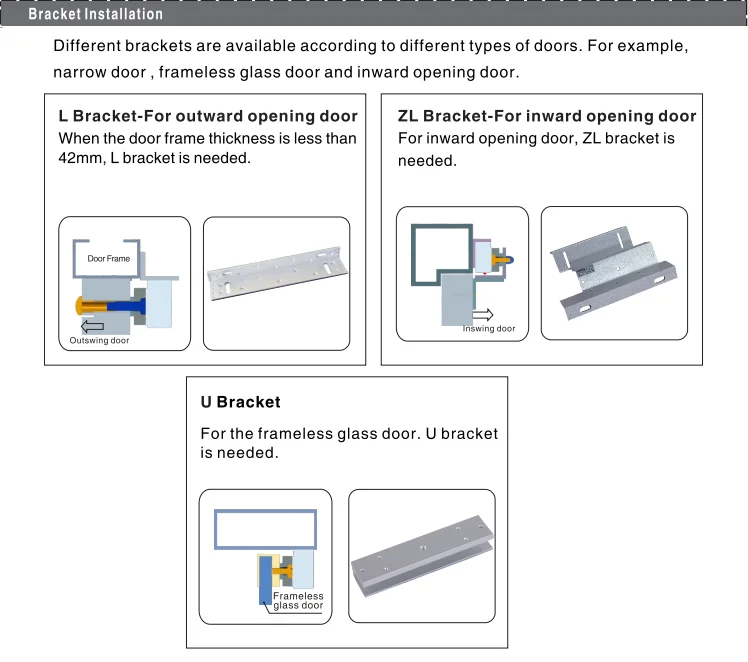 Bracket Installation

Different brackets are available according to different types of doors. For example, narrow door , frameless glass door and inward opening door.

L Bracket-For outward opening door
When the door frame thickness is less than 42mm, L bracket is needed.

Door Frame

Outswing door

ZL Bracket-For inward opening door
For inward opening door, ZL bracket is needed.

Inswing door

U Bracket

For the frameless glass door. U bracket is needed.

Frameless glass door