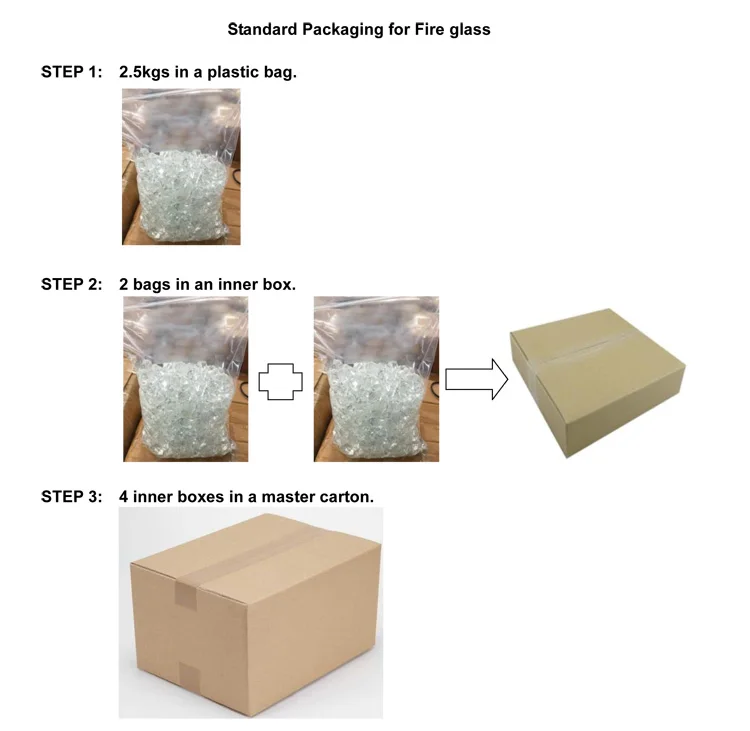 Standard Packaging for Fire glass

STEP 1: 2.5kgs in a plastic bag.

STEP 2: 2 bags in an inner box.

STEP 3: 4 inner boxes in a master carton.