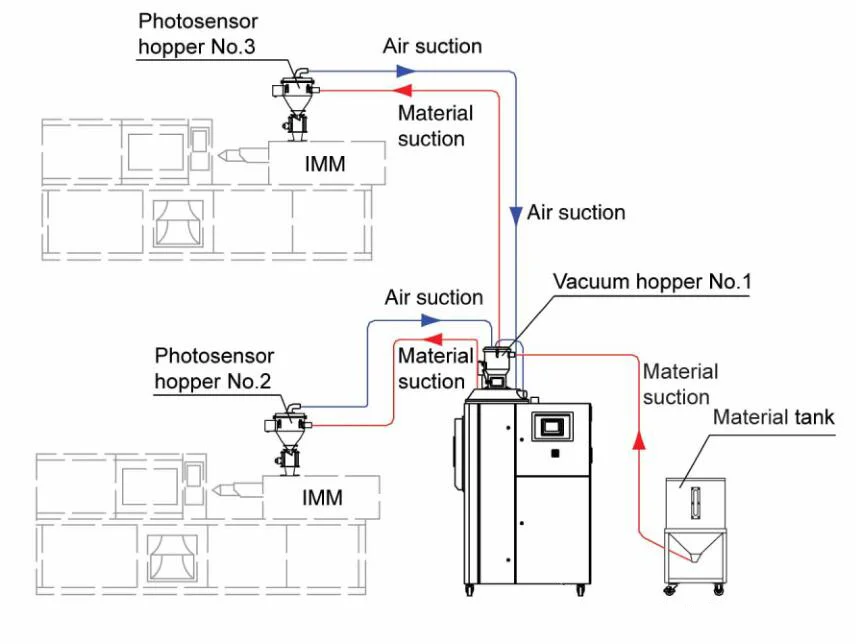 Photosensor hopper No.3

Air suction

Material suction

IMM

Air suction

Vacuum hopper No.1

Air suction

Photosensor hopper No.2

Material suction

Material suction

Material tank

IMM