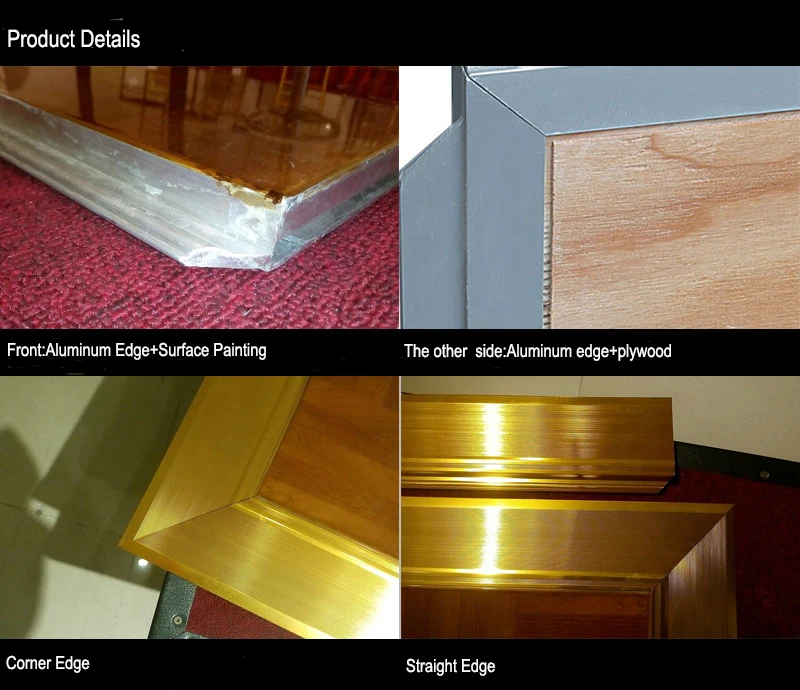 Product Details

Front:Aluminum Edge+Surface Painting

The other  side:Aluminum edge+plywood

Corner Edge

Straight Edge