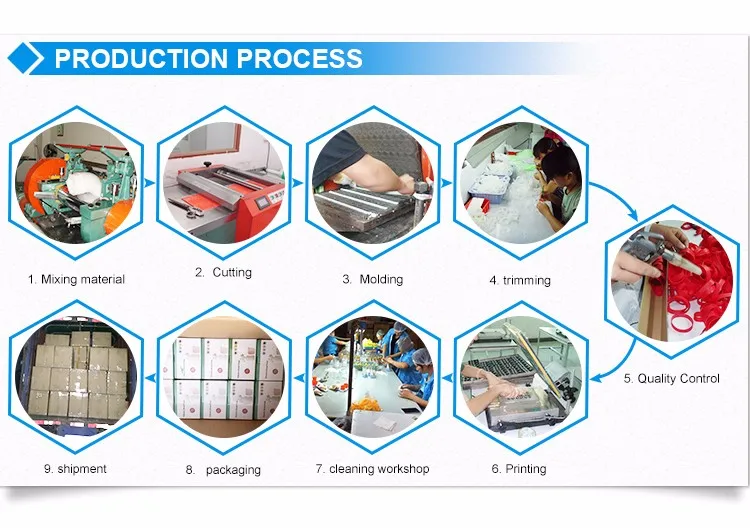 PRODUCTION PROCESS

1. Mixing material

2. Cutting

3. Molding

4. trimming

5. Quality Control

6. Printing

7. cleaning workshop

8. packaging

9. shipment