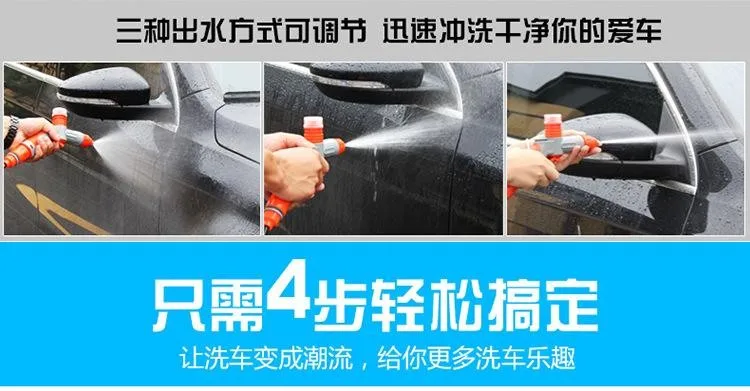 三种出水方式可调节 迅速冲洗干净你的爱车

只需4步轻松搞定

让洗车变成潮流，给你更多洗车乐趣