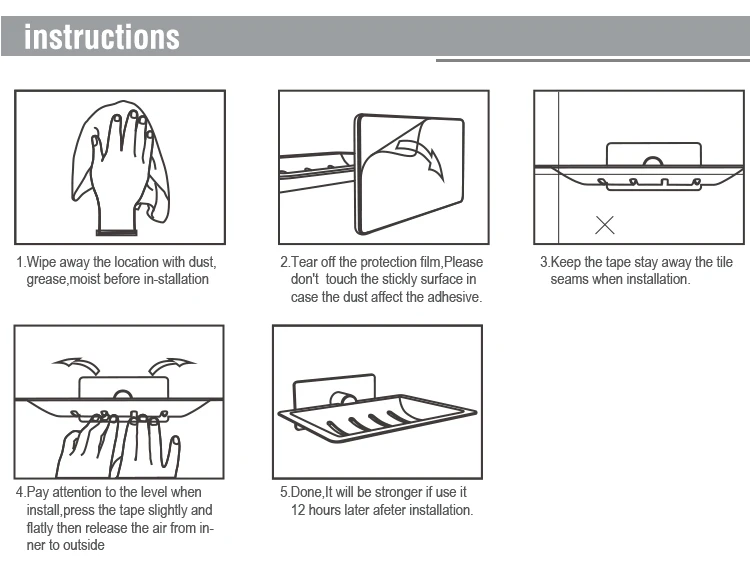 instructions

1.Wipe away the location with dust, grease,moist before in-stallation

2.Tear off the protection film,Please don't touch the stickly surface in case the dust affect the adhesive.

3.Keep the tape stay away the tile seams when installation.

4.Pay attention to the level when install,press the tape slightly and flatly then release the air from inner to outside

5.Done,It will be stronger if use it 12 hours later afeter installation.