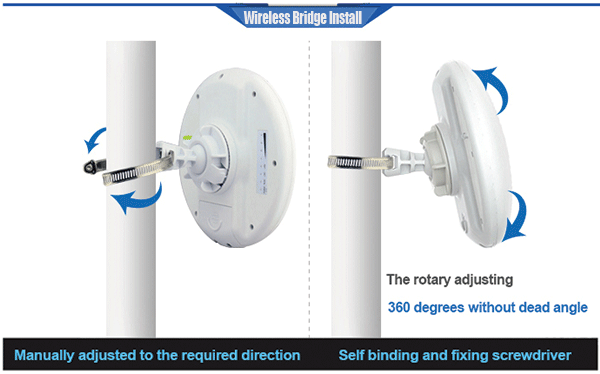 Wireless Bridge Install

The rotary adjusting

360 degrees without dead angle

Manually adjusted to the required direction

Self binding and fixing screwdriver