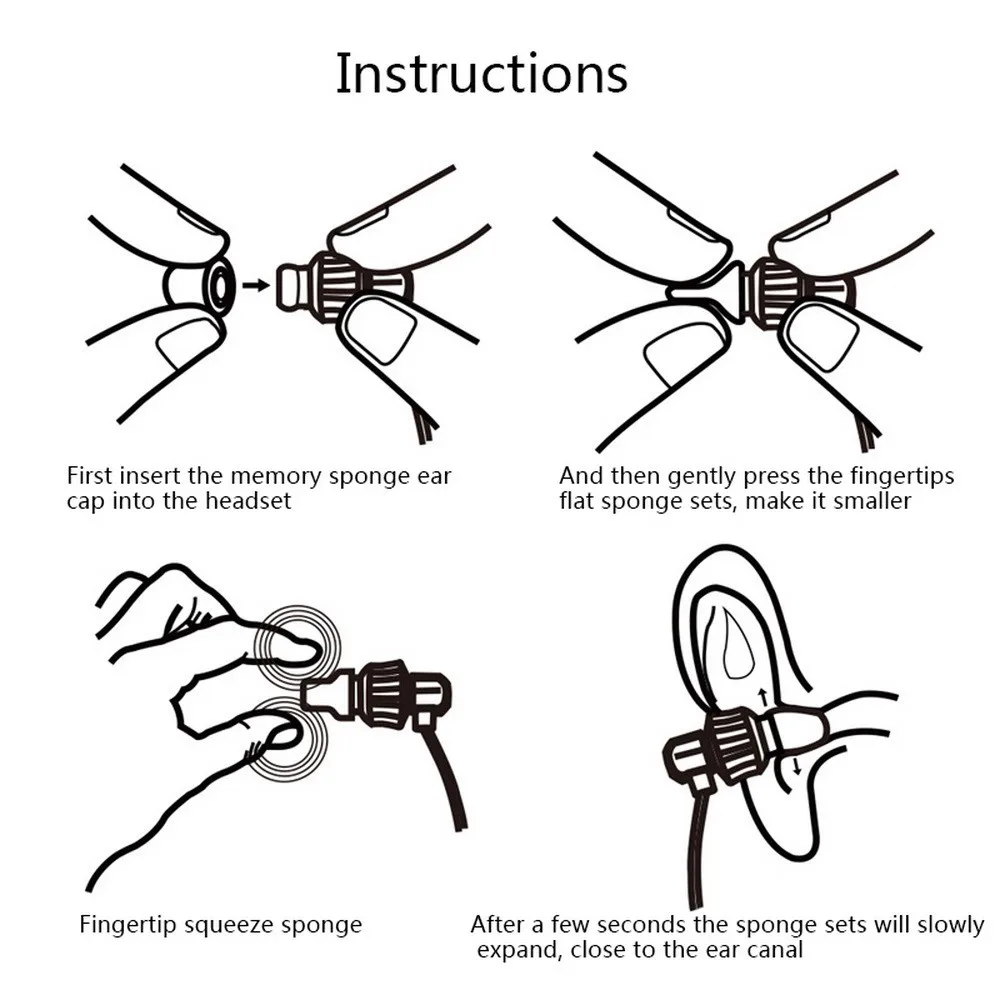 Instructions

First insert the memory sponge ear cap into the headset

And then gently press the fingertips flat sponge sets, make it smaller

Fingertip squeeze sponge

After a few seconds the sponge sets will slowly expand, close to the ear canal