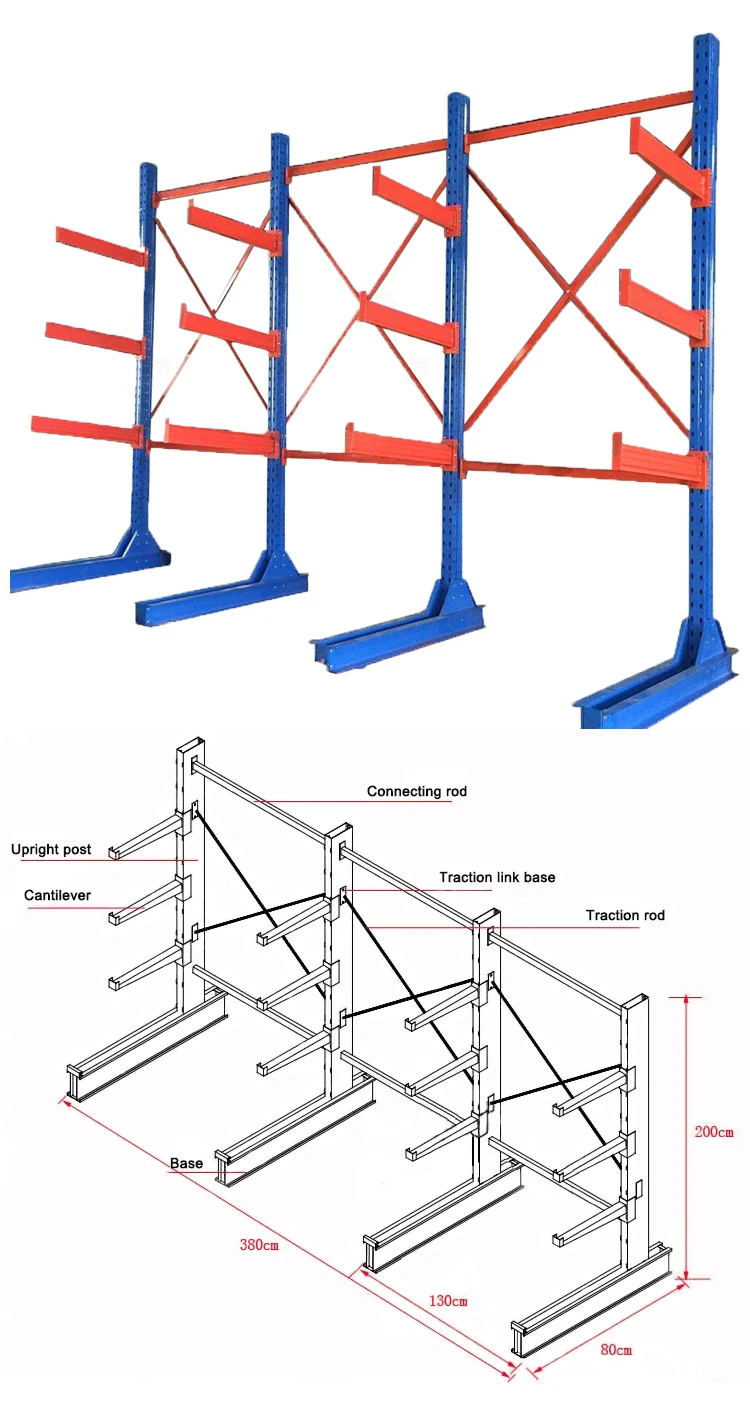 Connecting rod
Upright post
Traction link base
Cantilever
Traction rod
200cm
Base
380cm
130cm
80cm