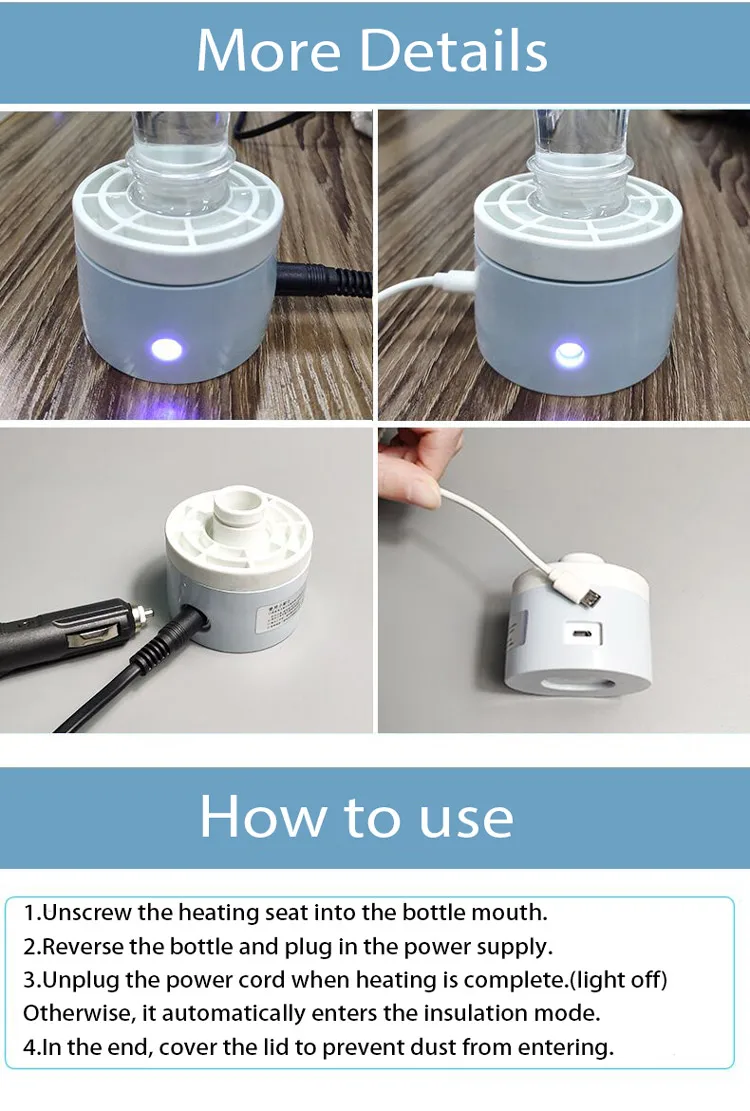 More Details

How to use

1.Unscrew the heating seat into the bottle mouth.
2.Reverse the bottle and plug in the power supply.
3.Unplug the power cord when heating is complete.(light off) Otherwise, it automatically enters the insulation mode.
4.In the end, cover the lid to prevent dust from entering.