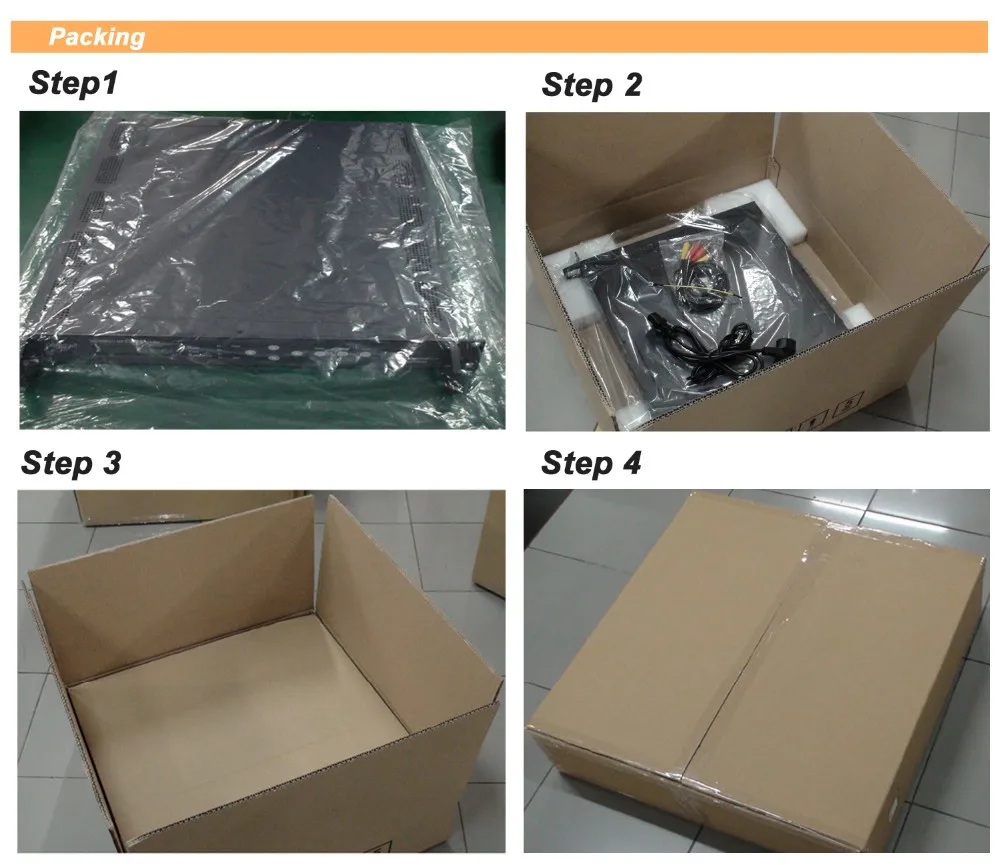 Packing

Step1

Step 2

Step 3

Step 4